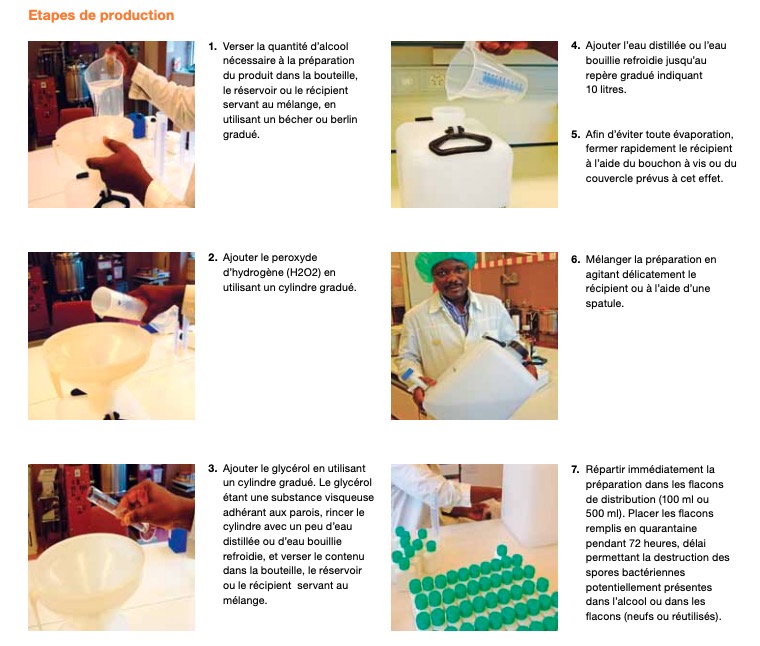 Etapes de production

1. Verser la quantité d'alcool nécessaire à la préparation du produit dans la bouteille, le réservoir ou le récipient servant au mélange, en utilisant un bécher ou berlin gradué.

2. Ajouter le peroxyde d'hydrogène (H2O2) en utilisant un cylindre gradué.

3. Ajouter le glycérol en utilisant un cylindre gradué. Le glycérol étant une substance visqueuse adhérant aux parois, rincer le cylindre avec un peu d'eau distillée ou d'eau bouillie refroidie, et verser le contenu dans la bouteille, le réservoir ou le récipient servant au mélange.

4. Ajouter l'eau distillée ou l'eau bouillie refroidie jusqu'au repère gradué indiquant 10 litres.

5. Afin d'éviter toute évaporation, fermer rapidement le récipient à l'aide du bouchon à vis ou du couvercle prévus à cet effet.

6. Mélanger la préparation en agitant délicatement le récipient ou à l'aide d'une spatule.

7. Répartir immédiatement la préparation dans les flacons de distribution (100 ml ou 500 ml). Placer les flacons remplis en quarantaine pendant 72 heures, délai permettant la destruction des spores bactériennes potentiellement présentes dans l'alcool ou dans les flacons (neufs ou réutilisés).